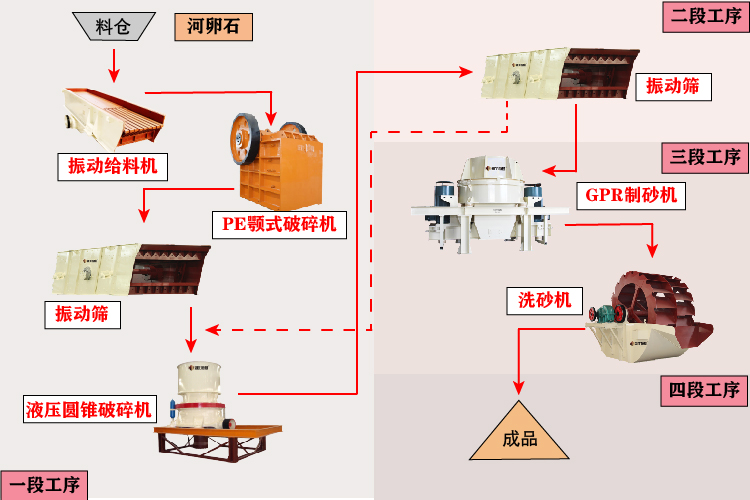 料仓

河卵石

振动给料机

PE颚式破碎机

振动筛

液压圆锥破碎机

一段工序

二段工序

振动筛

三段工序

GPR制砂机

洗砂机

四段工序

成品