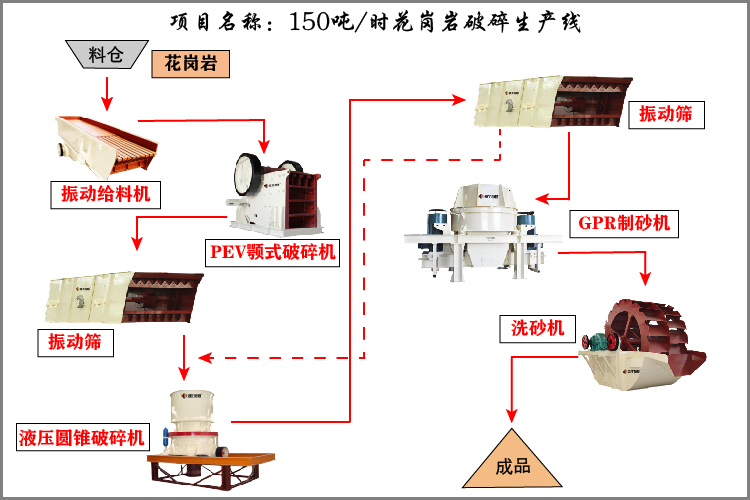 项目名称：150吨/时花岗岩破碎生产线

料仓

花岗岩

振动给料机

PEV颚式破碎机

振动筛

液压圆锥破碎机

振动筛

GPR制砂机

洗砂机

成品