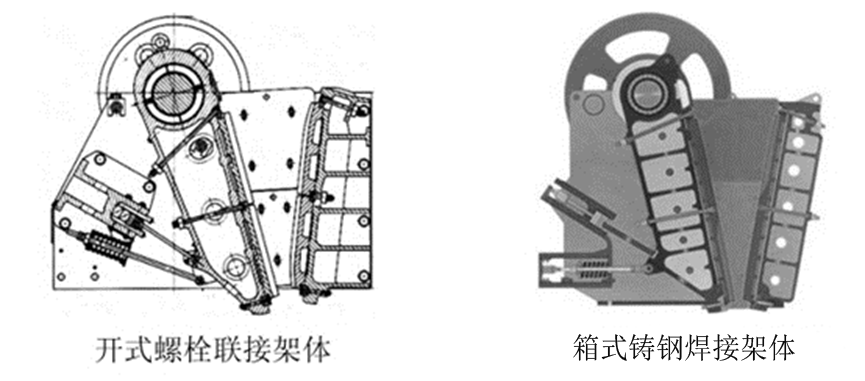 开式螺栓联接架体

箱式铸钢焊接架体